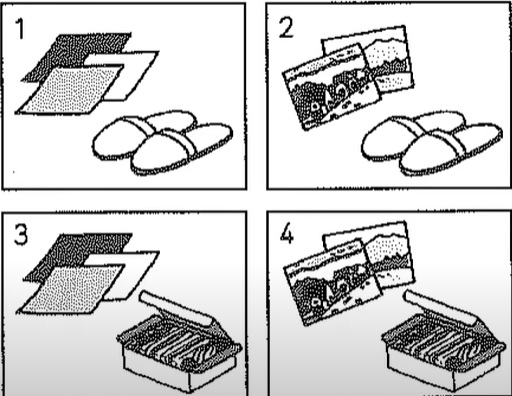 1

2

3

4