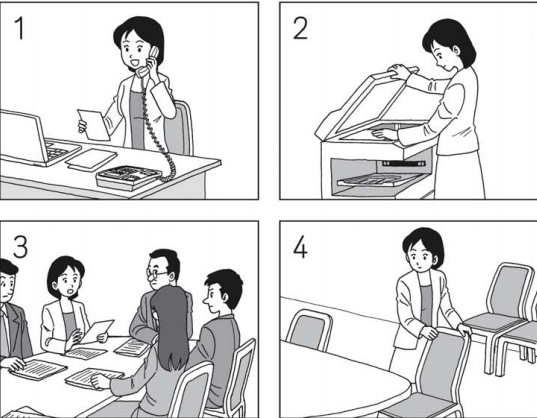 1

2

3

4