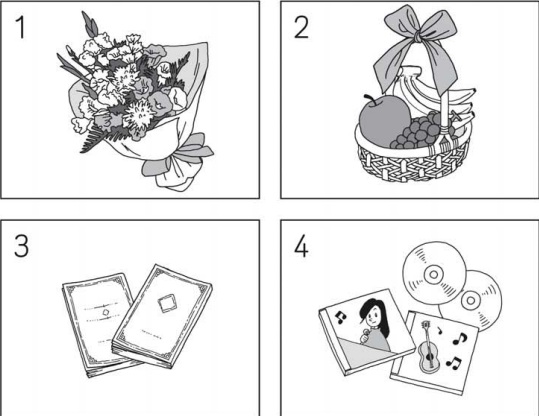 1

2

3

4