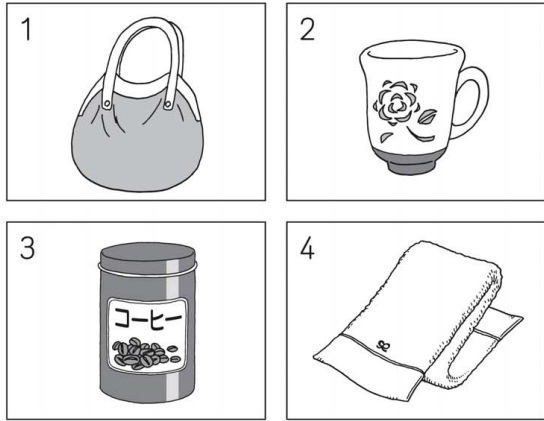 1

2

3

コーヒー

4