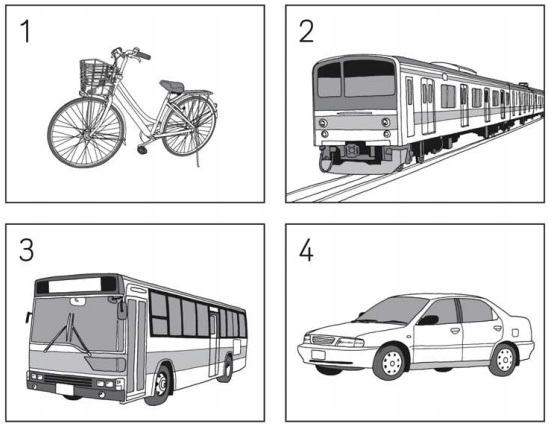 1

2

3

4